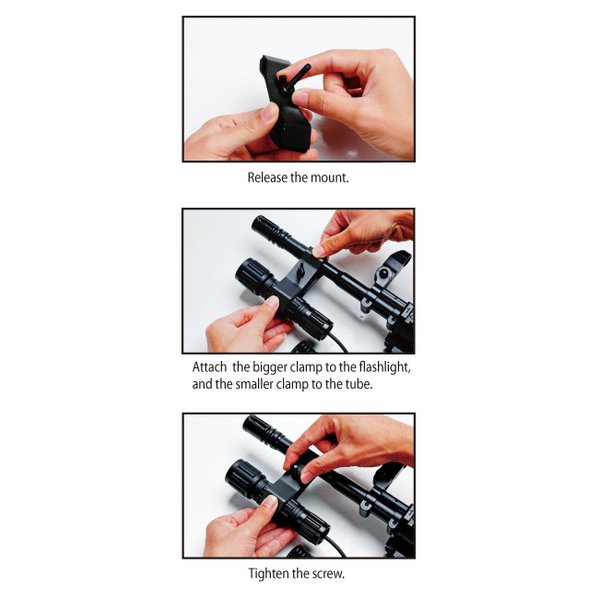 Release the mount.

Attach the bigger clamp to the flashlight, and the smaller clamp to the tube.

Tighten the screw.