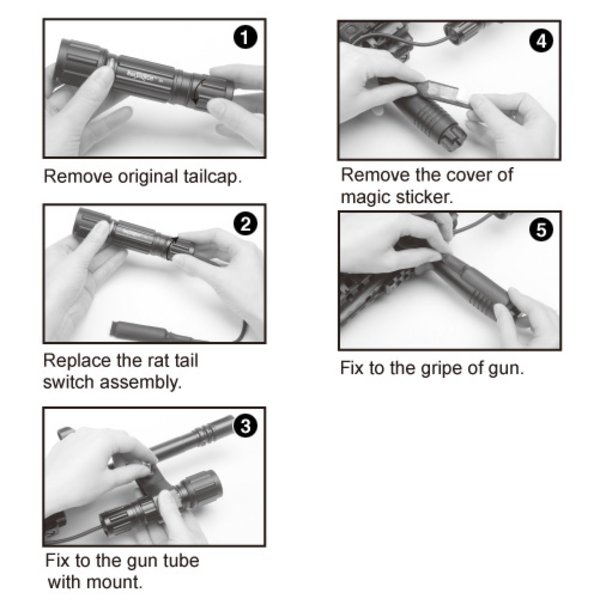 1
Remove original tailcap.

2
Replace the rat tail switch assembly.

3
Fix to the gun tube with mount.

4
Remove the cover of magic sticker.

5
Fix to the gripe of gun.